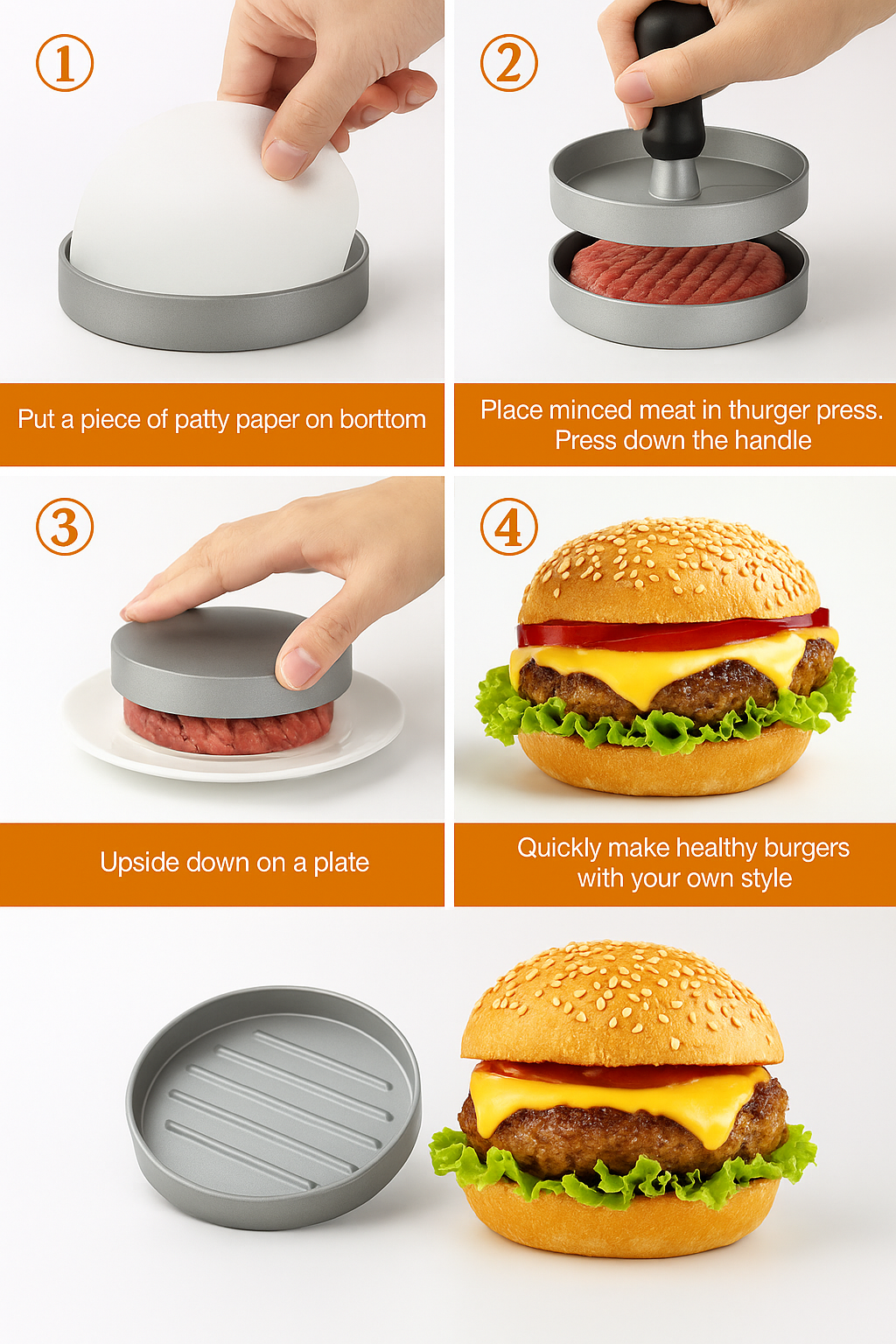 1

Put a piece of patty paper on borttom

2

Place minced meat in thurger press. Press down the handle

3

Upside down on a plate

4

Quickly make healthy burgers with your own style